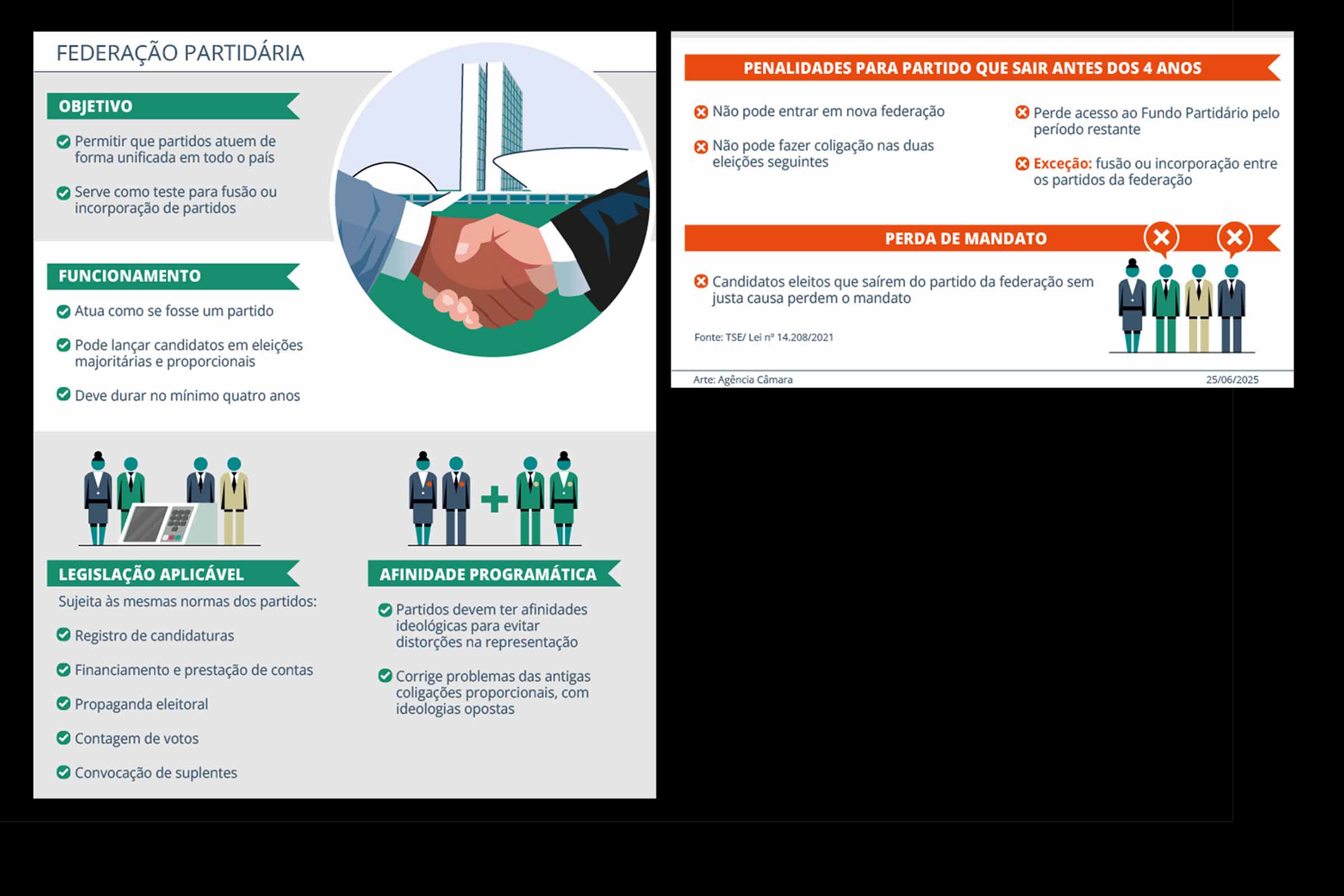 FEDERAÇÃO PARTIDÁRIA

OBJETIVO

Permitir que partidos atuem de forma unificada em todo o país

Serve como teste para fusão ou incorporação de partidos

FUNCIONAMENTO

Atua como se fosse um partido

Pode lançar candidatos em eleições majoritárias e proporcionais

Deve durar no mínimo quatro anos

LEGISLAÇÃO APLICÁVEL

Sujeita às mesmas normas dos partidos:

Registro de candidaturas

Financiamento e prestação de contas

Propaganda eleitoral

Contagem de votos

Convocação de suplentes

AFINIDADE PROGRAMÁTICA

Partidos devem ter afinidades ideológicas para evitar distorções na representação

Corrige problemas das antigas coligações proporcionais, com ideologias opostas

PENALIDADES PARA PARTIDO QUE SAIR ANTES DOS 4 ANOS

Não pode entrar em nova federação

Não pode fazer coligação nas duas eleições seguintes

Perde acesso ao Fundo Partidário pelo período restante

Exceção: fusão ou incorporação entre os partidos da federação

PERDA DE MANDATO

Candidatos eleitos que saírem do partido da federação sem justa causa perdem o mandato

Fonte: TSE/ Lei nº 14.208/2021

Arte: Agência Câmara

25/06/2025